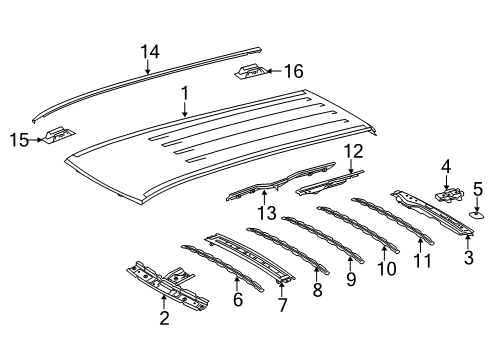 14
16
1
15
12
4
5
13
3
11
10
9
8
7
6
2