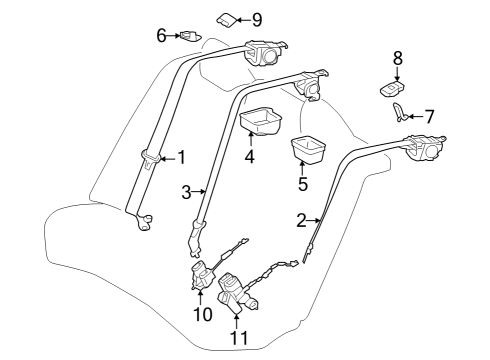 9
6
8
7
1
4
5
3
2
10
11