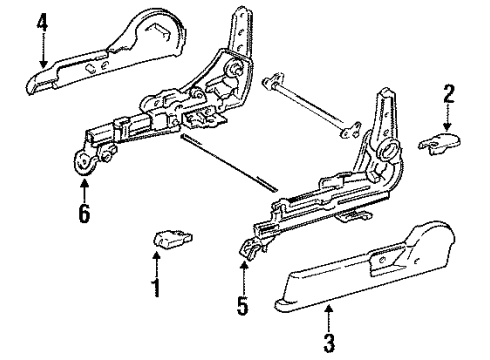 4
2
6
1
5
3