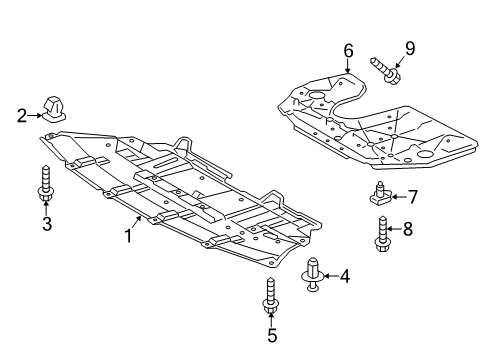 6
9
2
3
1
7
8
4
5