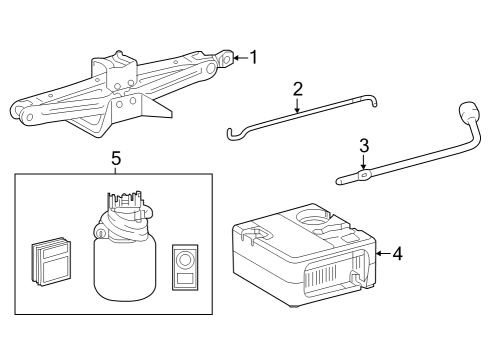 1
2
3
5
4