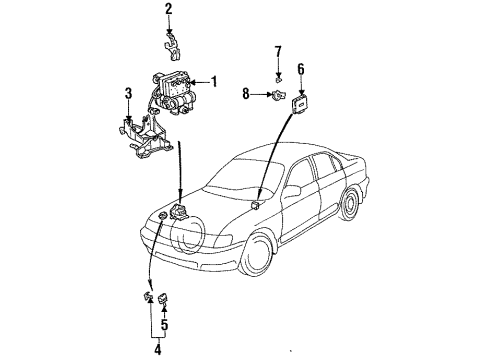 2
1
3
7
6
8
5
4