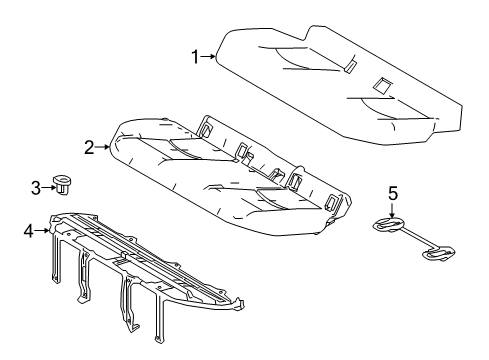 1
2
3
4
5