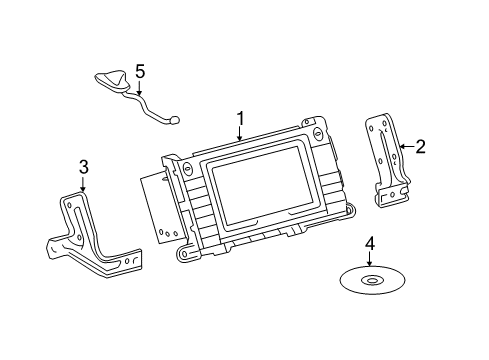 5
1
2
3
4