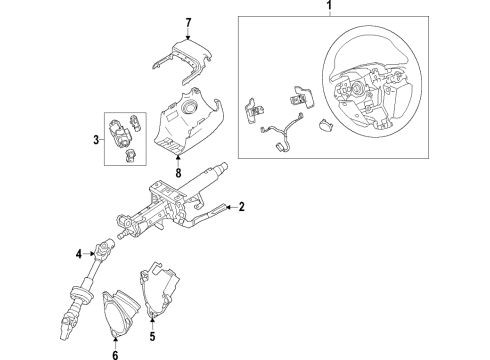 1
7
3
8
2
4
5
6