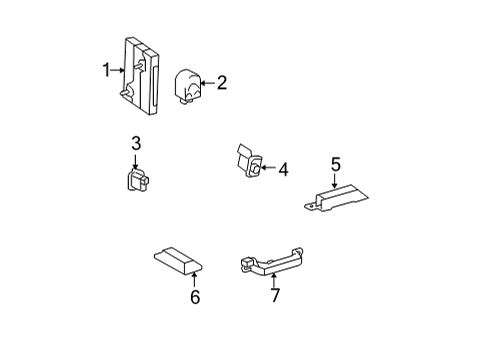 1
2
3
4
5
6
7