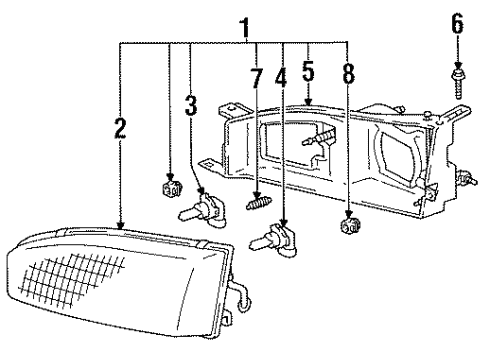 1
6
7
4
5
8
3
2