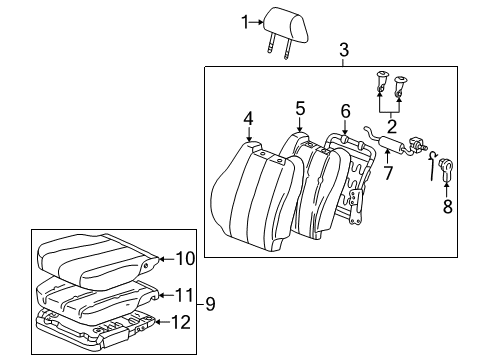 1
3
2
4
5
6
7
8
10
11
9
12