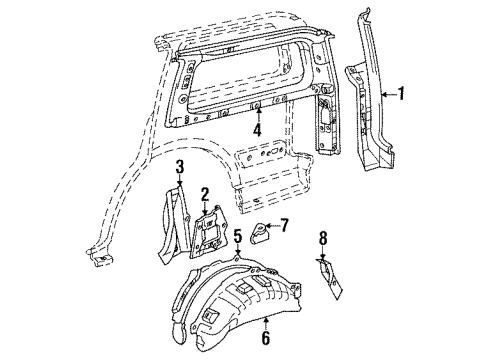 1
4
3
2
7
5
8
6