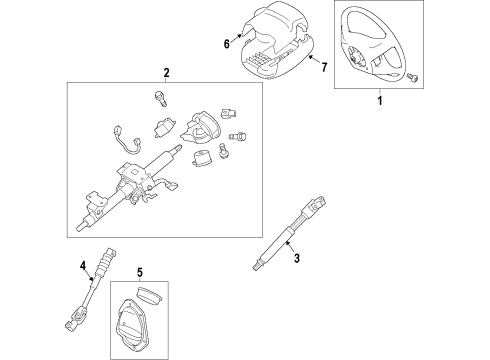 6
7
1
2
3
4
5