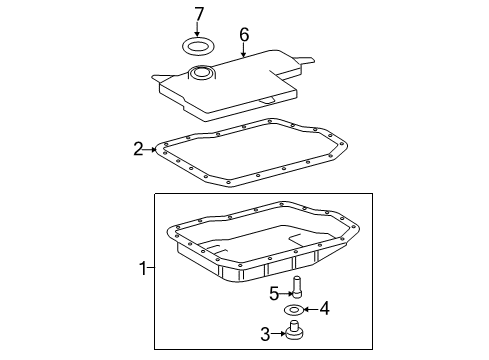 7
6
2
1
5
4
3