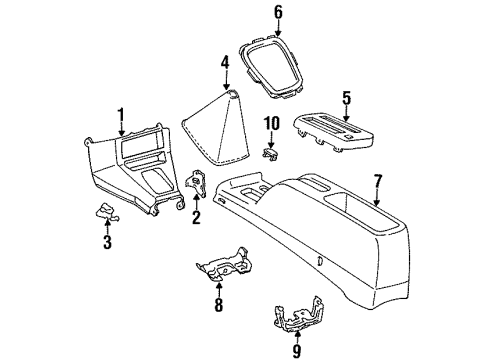 6
4
5
1
10
7
2
3
8
9