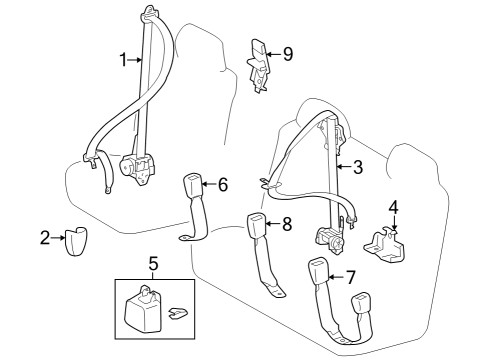 1
9
3
6
4
2
8
5
7