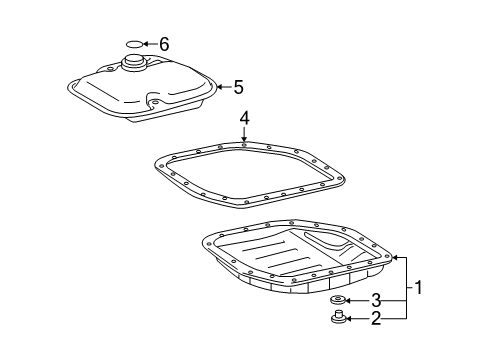 6
5
4
1
3
2