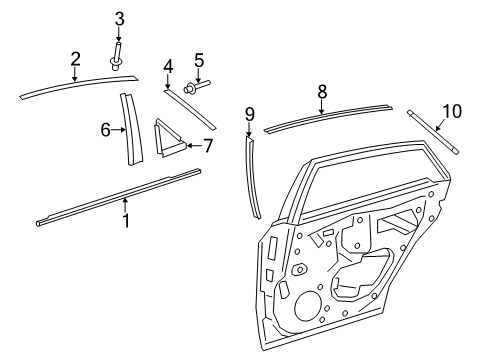 3
2
4
5
8
10
9
6
7
1