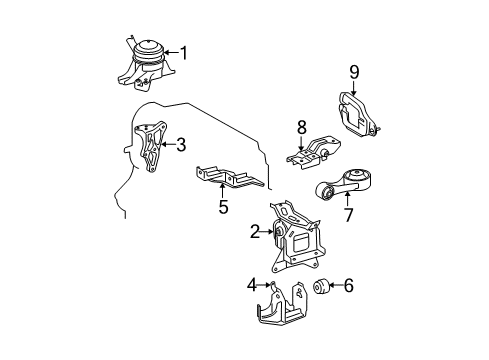 1
9
3
8
5
7
2
4
6