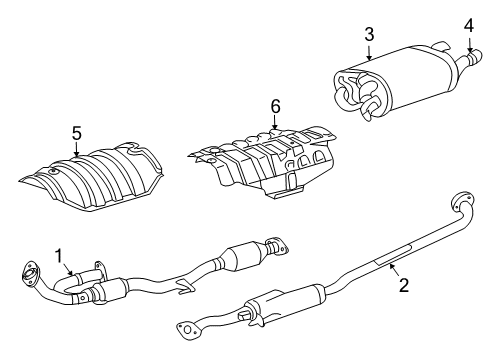 3
4
6
5
1
2