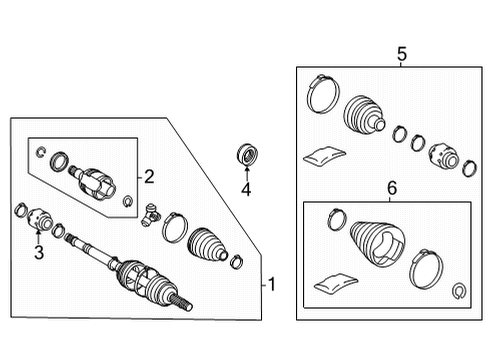 5
2
4
6
3
1