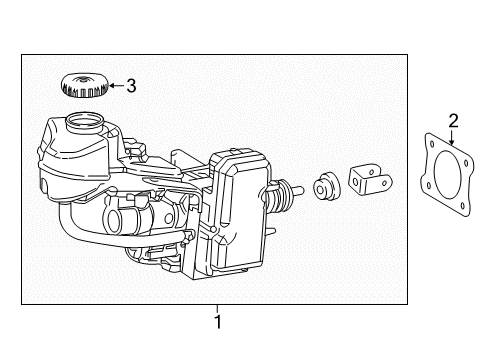 3
2
1