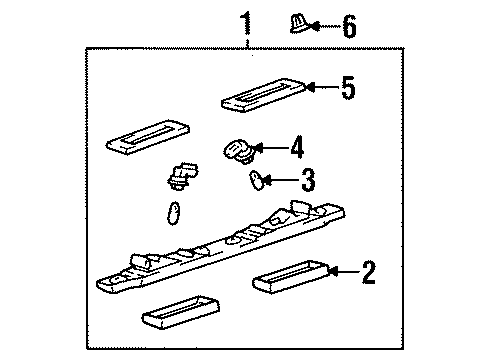 1
6
5
4
3
2