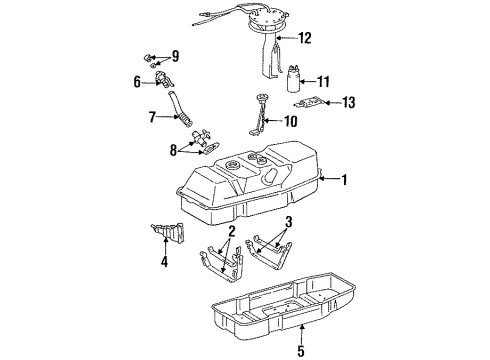 12
9
6
11
13
7
10
8
1
3
2
4
5