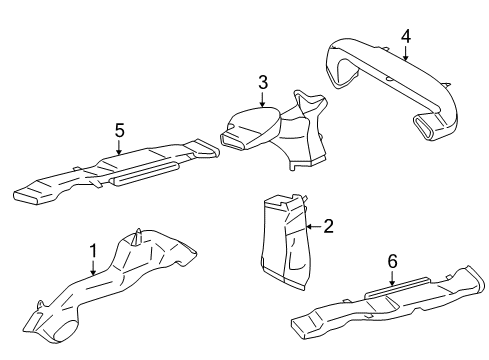 4
3
5
2
1
6