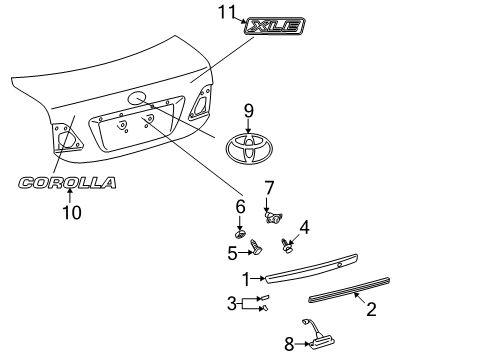 11
XLE
9
COROLLA
10
7
6
4
5
1
3
2
8