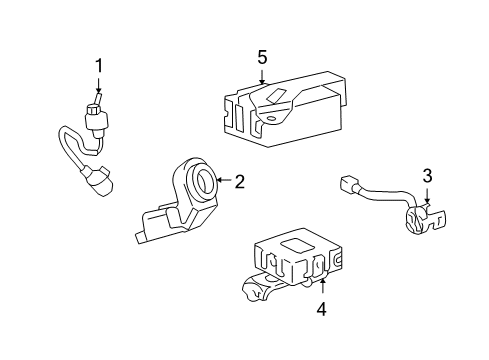 1
5
2
3
4