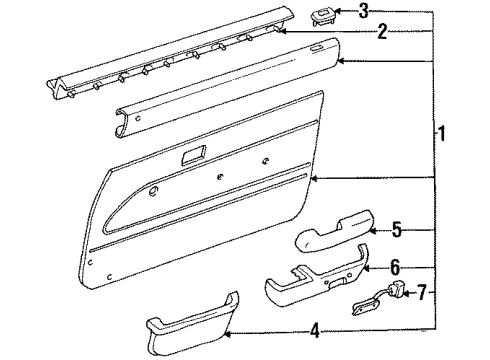 3
2
1
5
6
7
4