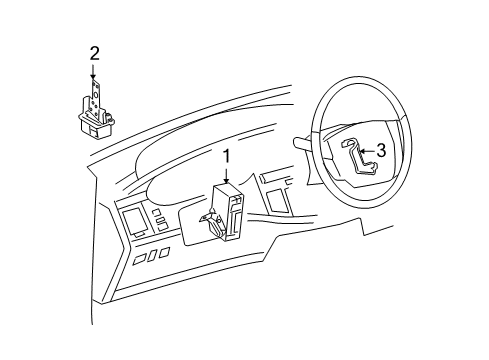 2
1
3