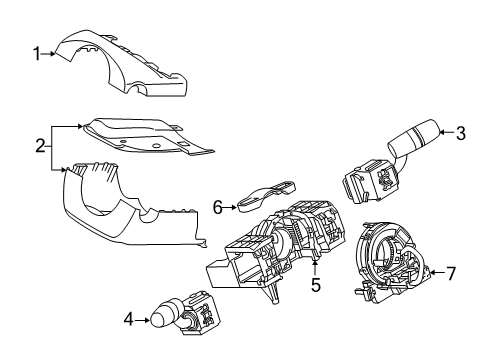 1
2
3
6
5
7
4