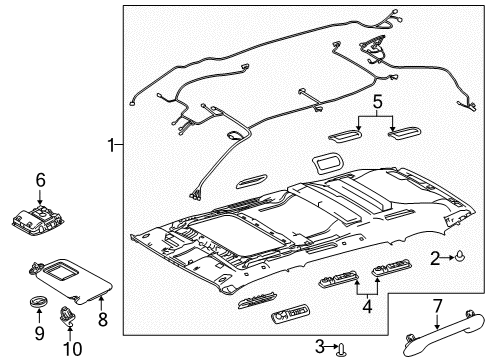 1
5
6
2
4
7
8
9
10
3