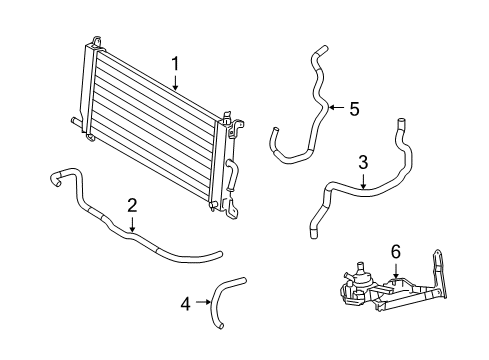 1
5
3
2
6
4