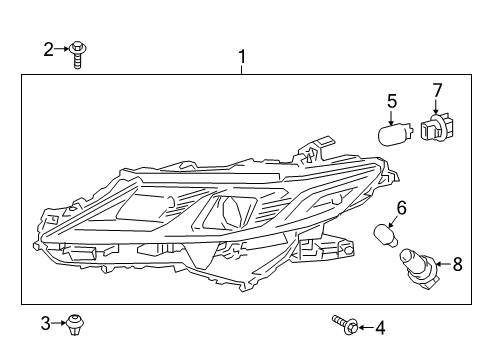 2
1
5
7
6
8
3
4