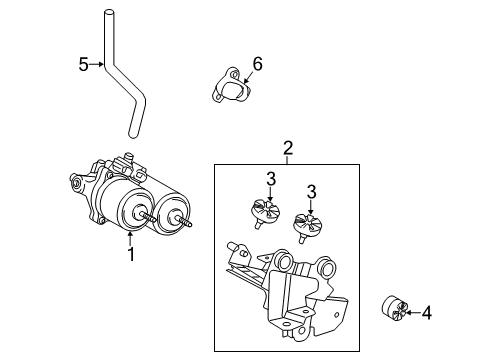 5
6
2
3
3
1
4