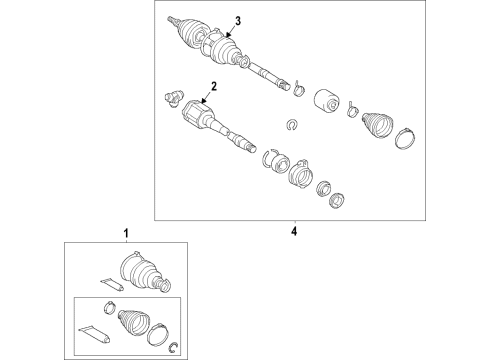 3
2
4
1