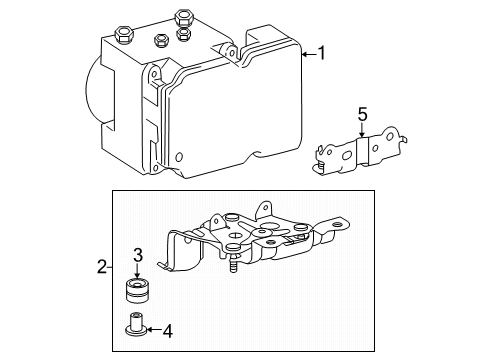 1
5
2
3
4