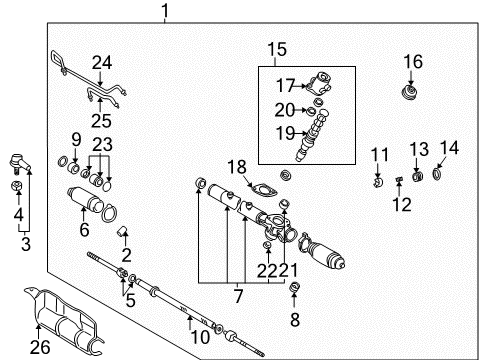 1
24
25
15
17
20
19
16
9
23
18
11
13
14
12
4
3
6
2
22
21
7
5
8
10
26