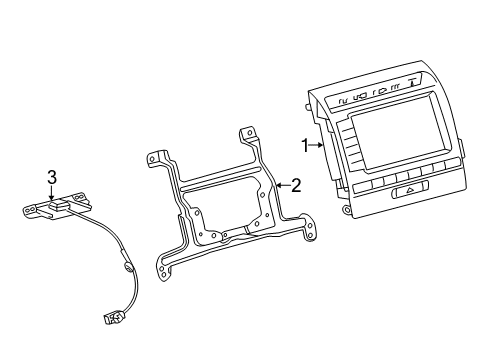 3
2
1