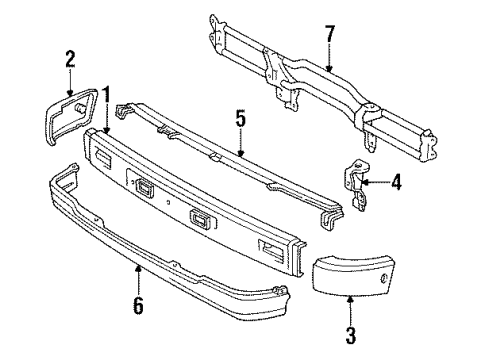 7
2
1
5
4
6
3