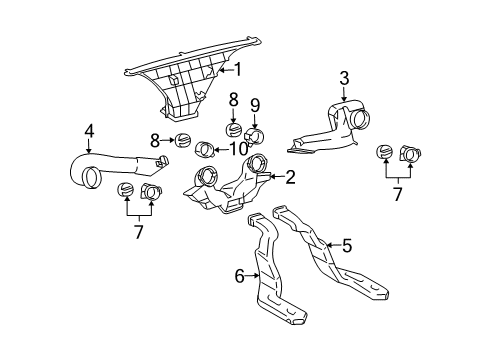 1
3
8
9
4
8
10
2
7
7
5
6