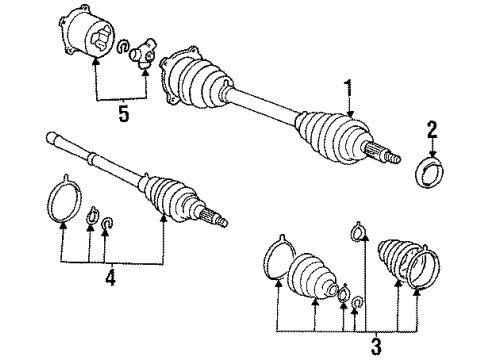 5
1
2
4
3