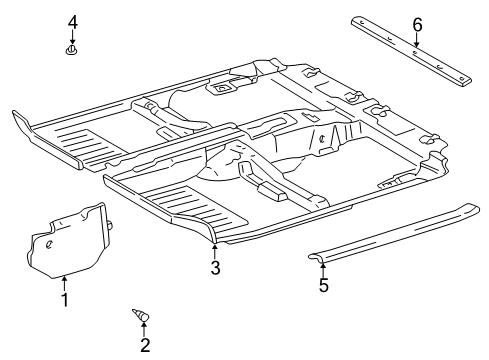 4
6
3
5
1
2