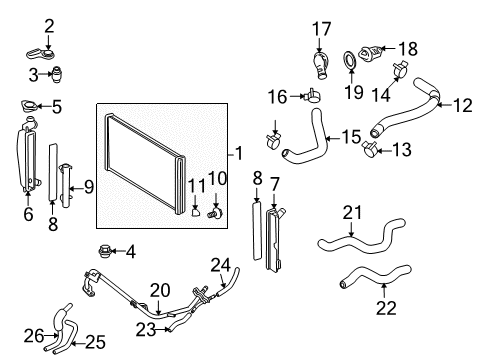 2
3
5
6
8
9
1
11
10
4
17
18
19
14
16
12
15
13
8
7
21
22
24
20
23
26
25