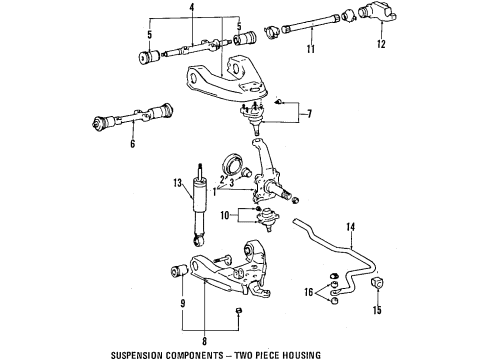 4
5
5
11
12
7
6
13
2
3
1
10
14
16
15
9
8
SUSPENSION COMPONENTS – TWO PIECE HOUSING