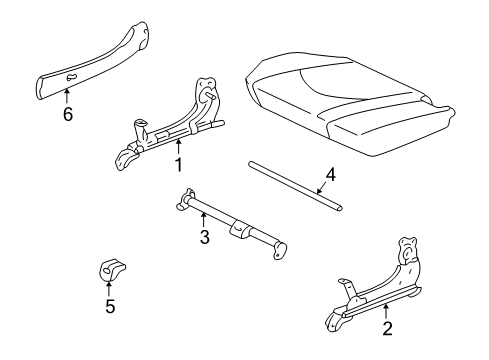 6
1
4
3
5
2