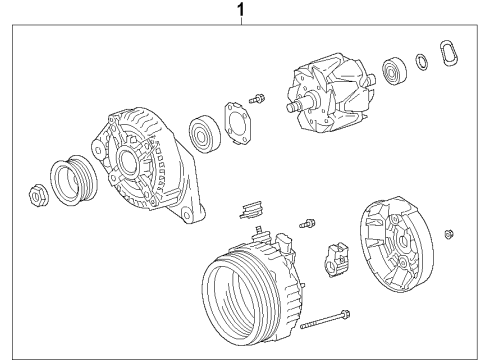 1