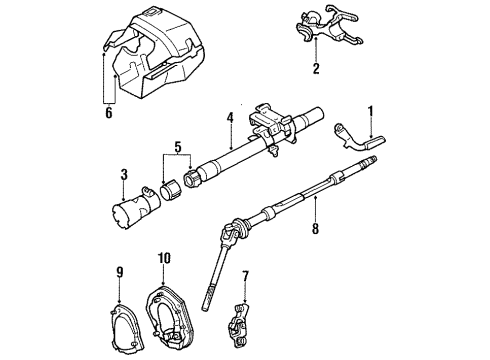 2
6
4
1
5
3
8
10
9
7