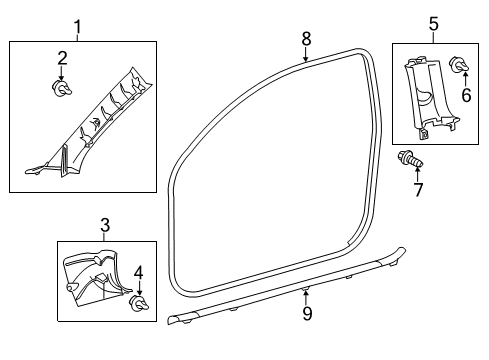 1
2
8
5
6
7
3
4
9