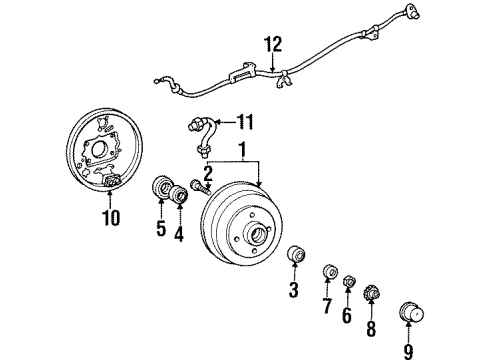 12
11
1
2
10
5
4
3
7
6
8
9